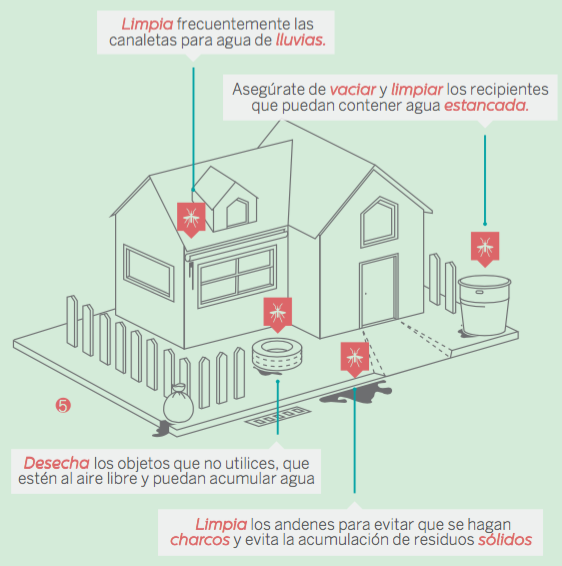 Limpia frecuentemente las canaletas para agua de lluvias.

Asegúrate de vaciar y limpiar los recipientes que puedan contener agua estancada.

5

Desecha los objetos que no utilices, que estén al aire libre y puedan acumular agua

Limpia los andenes para evitar que se hagan charcos y evita la acumulación de residuos sólidos